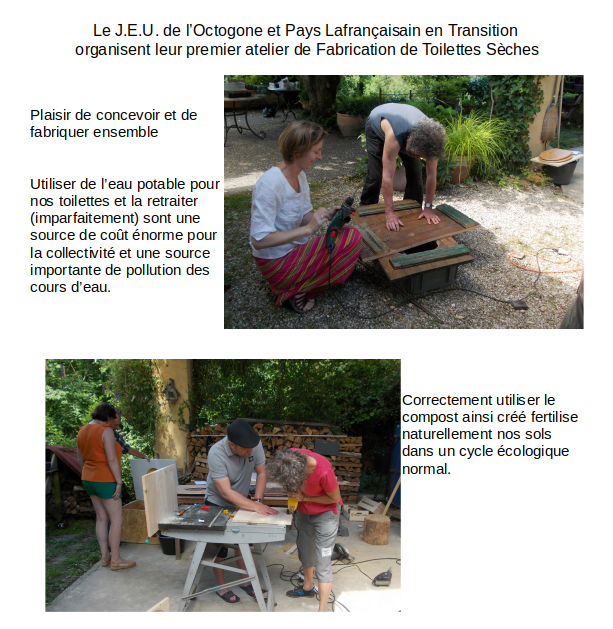 Le J.E.U. de l'Octogone et Pays Lafrançaisain en Transition organisent leur premier atelier de Fabrication de Toilettes Sèches

Plaisir de concevoir et de fabriquer ensemble

Utiliser de l'eau potable pour nos toilettes et la retraiter (imparfaitement) sont une source de coût énorme pour la collectivité et une source importante de pollution des cours d'eau.

Correctement utiliser le compost ainsi créé fertilise naturellement nos sols dans un cycle écologique normal.